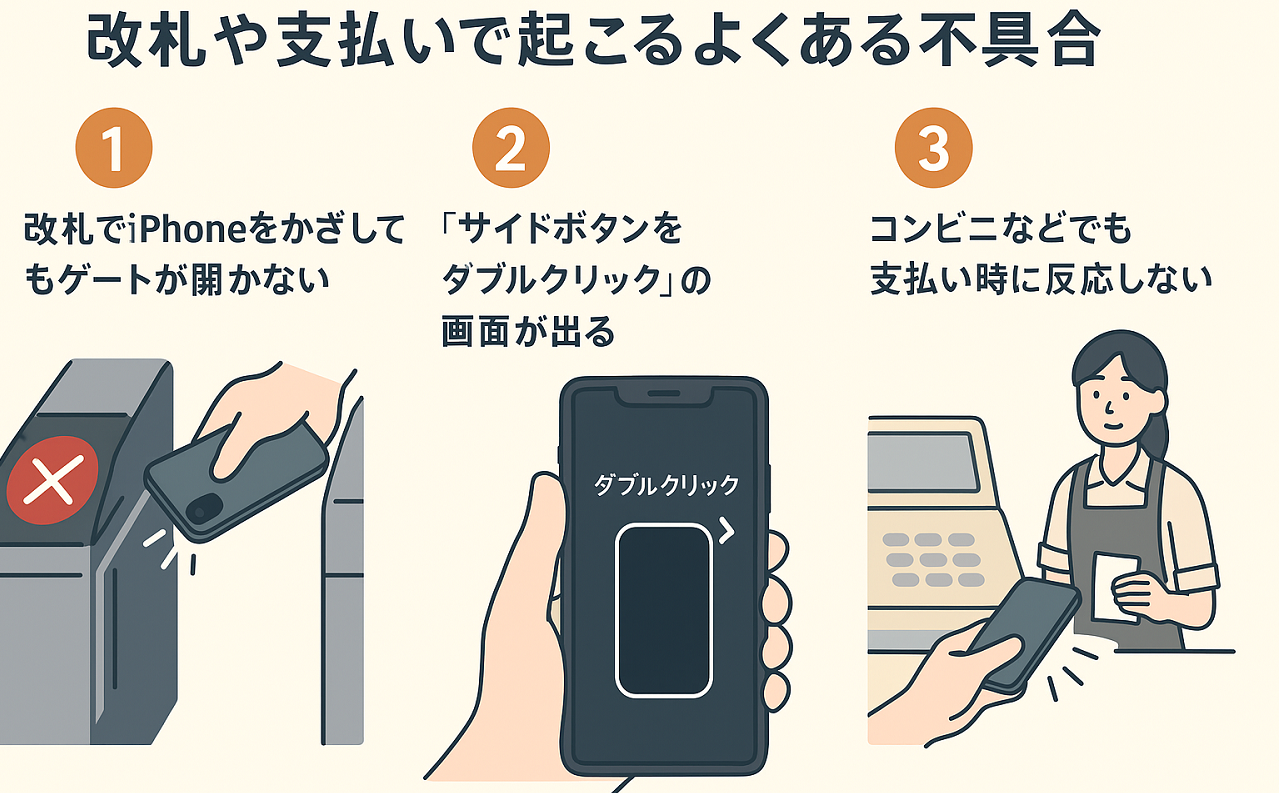 改札や支払いで起こるよくある不具合

1

改札でiPhoneをかざしてもゲートが開かない

2

「サイドボタンをダブルクリック」の画面が出る

ダブルクリック

3

コンビニなどでも支払い時に反応しない